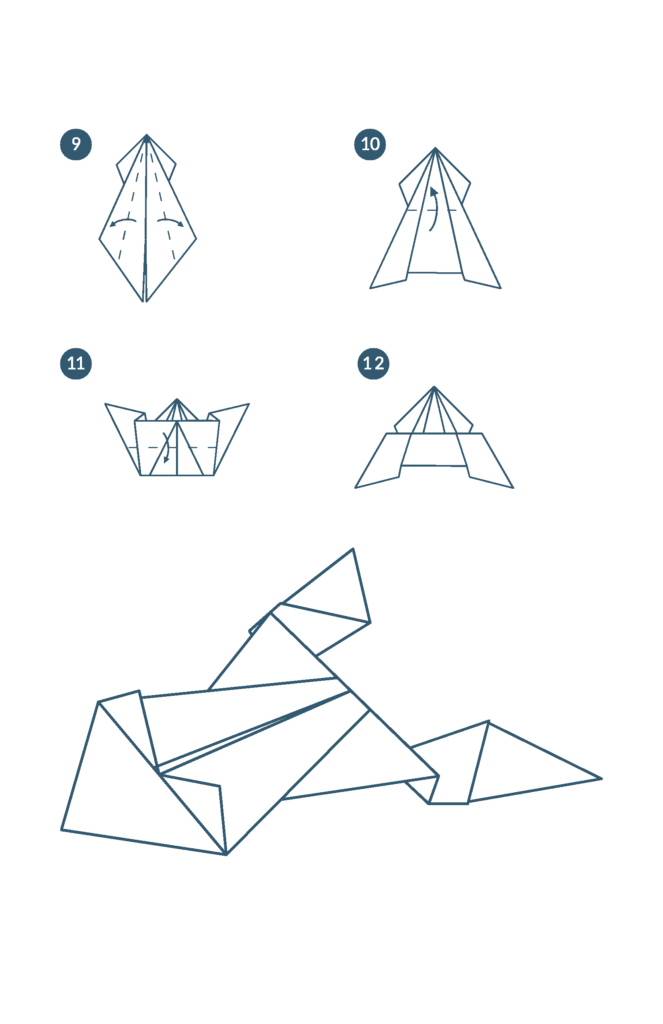 9

10

11

12